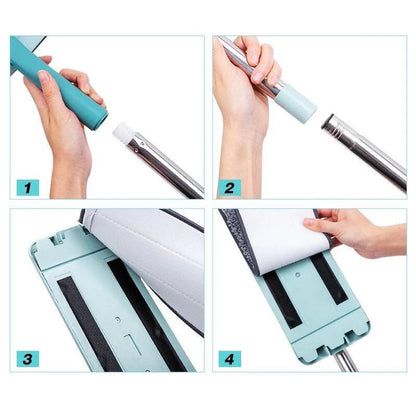 1

2

3

4