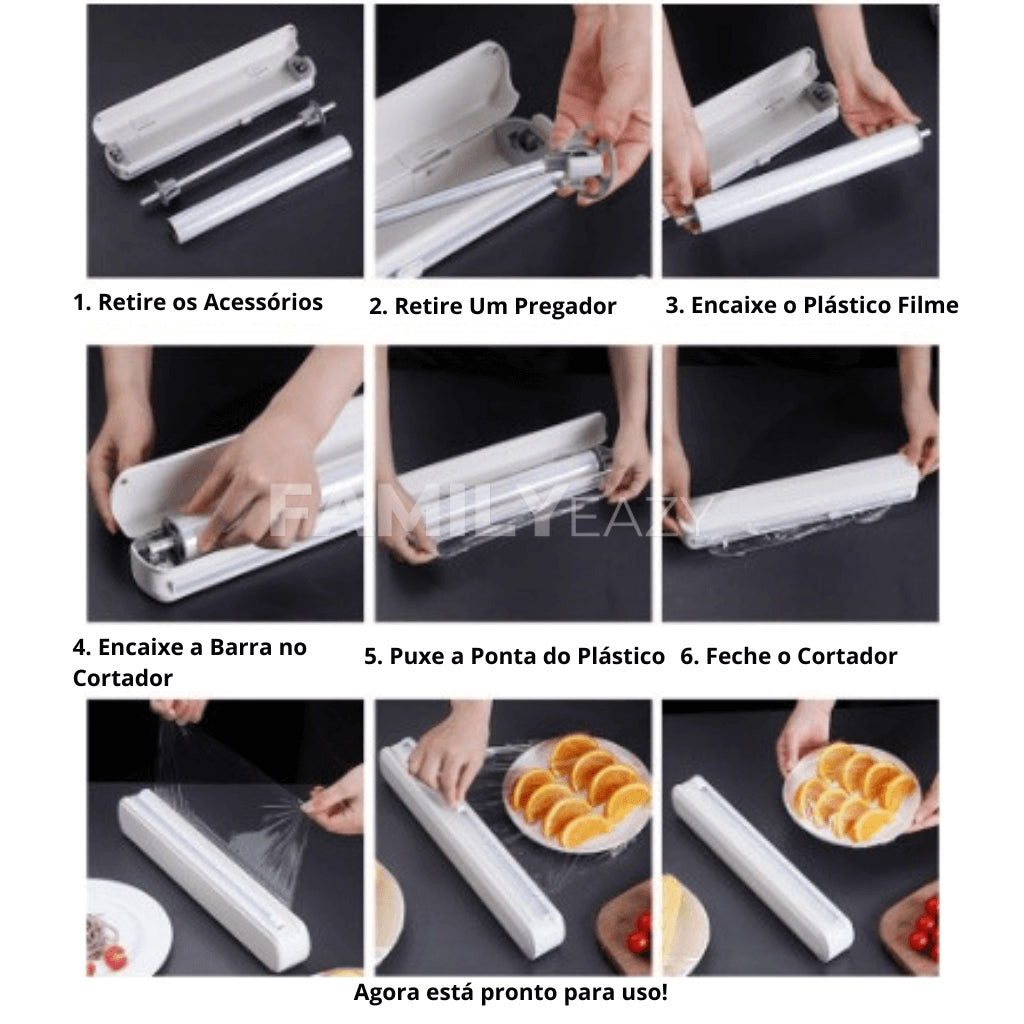 1. Retire os Acessórios

2. Retire Um Pregador

3. Encaixe o Plástico Filme

FAMILYEAZY

4. Encaixe a Barra no Cortador

5. Puxe a Ponta do Plástico

6. Feche o Cortador

Agora está pronto para uso!