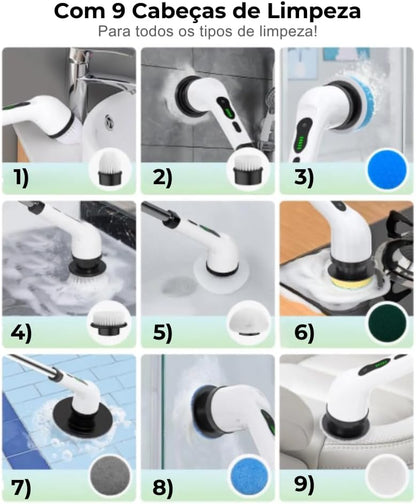 Com 9 Cabeças de Limpeza
Para todos os tipos de limpeza!

1)

2)

3)

4)

5)

6)

7)

8)

9)